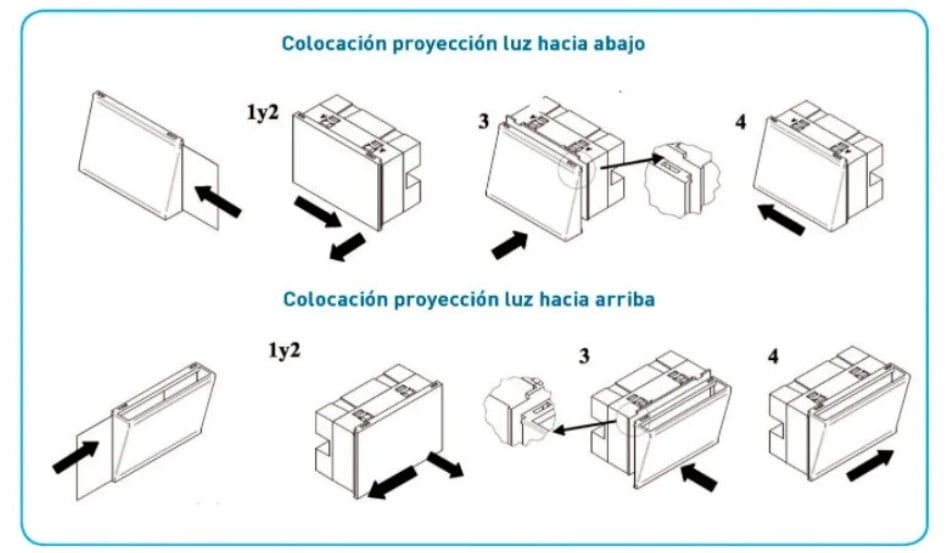 Colocación proyección luz hacia abajo

1y2

3

4

Colocación proyección luz hacia arriba

1y2

3

4